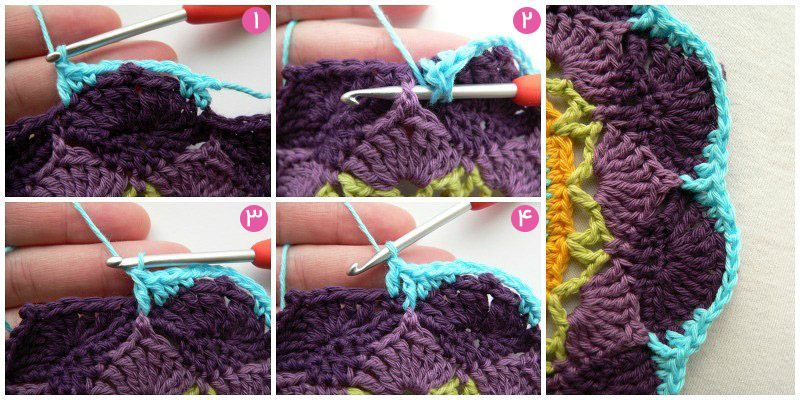 ۱
۲
۳
۴