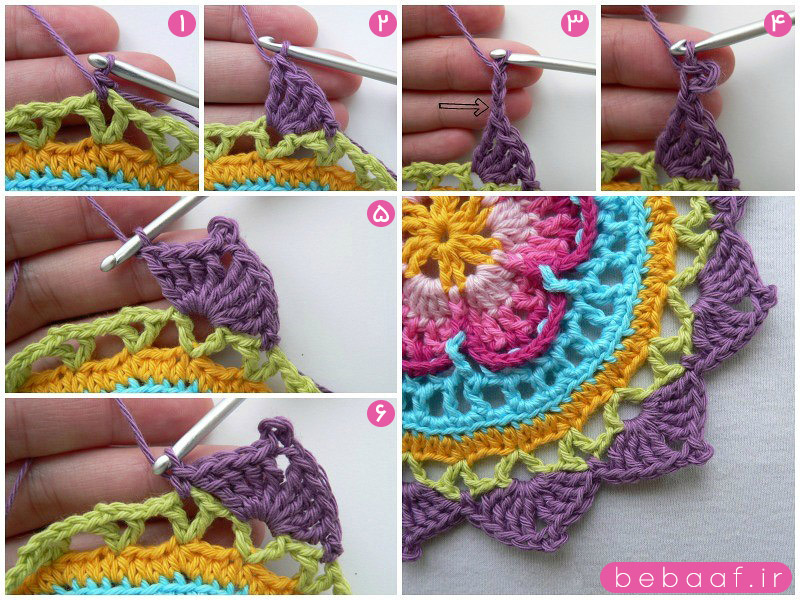 ۱
۲
۳
۴
۵
۶
bebaaf.ir