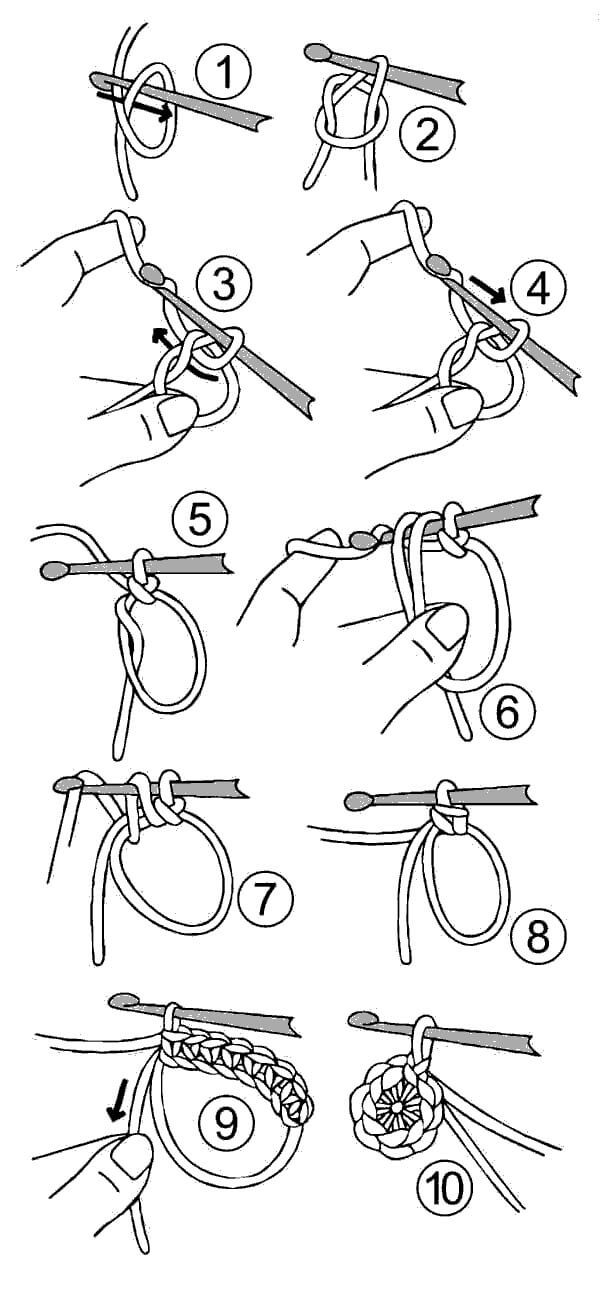 1
2
3
4
5
6
7
8
9
10